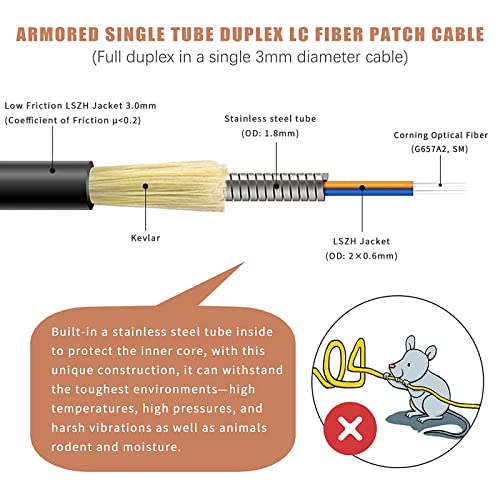 ARMORED SINGLE TUBE DUPLEX LC FIBER PATCH CABLE
(Full duplex in a single 3mm diameter cable)

Low Friction LSZH Jacket 3.0mm
(Coefficient of Friction μ<0.2)

Stainless steel tube
(OD: 1.8mm)

Corning Optical Fiber
(G657A2, SM)

Kevlar

LSZH Jacket
(OD: 2×0.6mm)

Built-in a stainless steel tube inside to protect the inner core, with this unique construction, it can withstand the toughest environments—high temperatures, high pressures, and harsh vibrations as well as animals rodent and moisture.