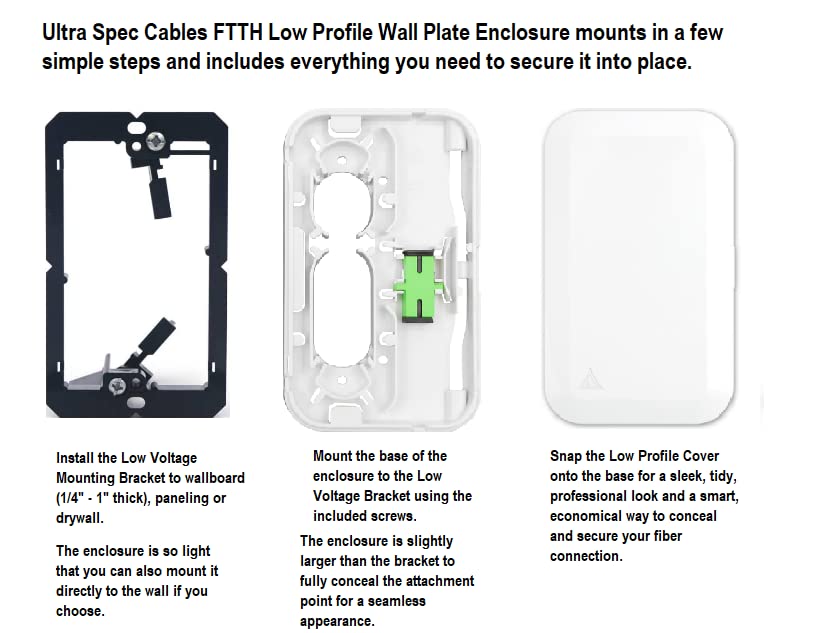 Ultra Spec Cables FTTH Low Profile Wall Plate Enclosure mounts in a few simple steps and includes everything you need to secure it into place.

Install the Low Voltage Mounting Bracket to wallboard (1/4" - 1" thick), paneling or drywall.

The enclosure is so light that you can also mount it directly to the wall if you choose.

Mount the base of the enclosure to the Low Voltage Bracket using the included screws.

The enclosure is slightly larger than the bracket to fully conceal the attachment point for a seamless appearance.

Snap the Low Profile Cover onto the base for a sleek, tidy, professional look and a smart, economical way to conceal and secure your fiber connection.