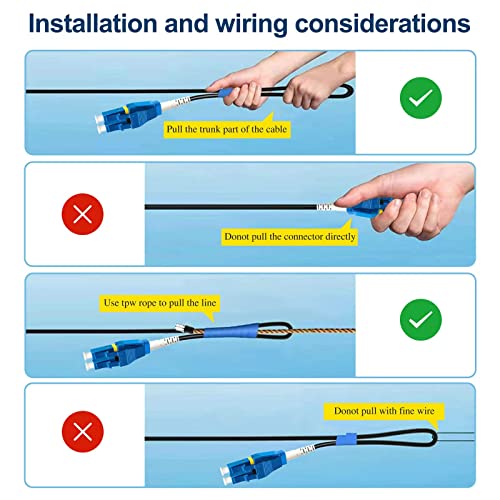 Installation and wiring considerations

Pull the trunk part of the cable

Donot pull the connector directly

Use tpw rope to pull the line

Donot pull with fine wire