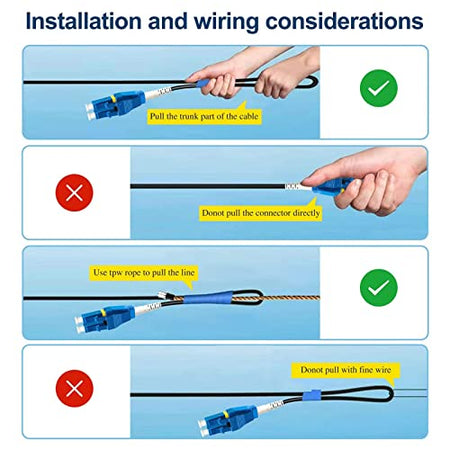 Installation and wiring considerations

Pull the trunk part of the cable

Donot pull the connector directly

Use tpw rope to pull the line

Donot pull with fine wire