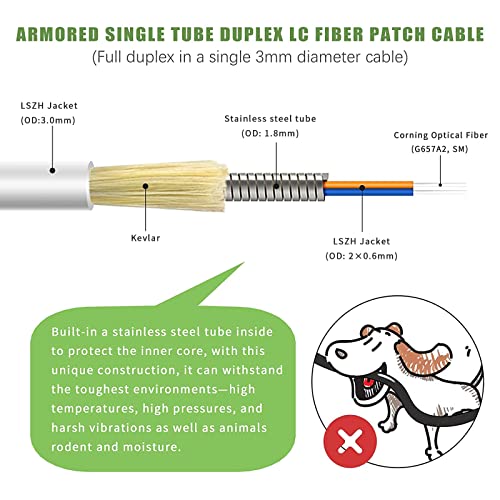 ARMORED SINGLE TUBE DUPLEX LC FIBER PATCH CABLE
(Full duplex in a single 3mm diameter cable)

LSZH Jacket
(OD:3.0mm)

Stainless steel tube
(OD: 1.8mm)

Corning Optical Fiber
(G657A2, SM)

Kevlar

LSZH Jacket
(OD: 2×0.6mm)

Built-in a stainless steel tube inside to protect the inner core, with this unique construction, it can withstand the toughest environments—high temperatures, high pressures, and harsh vibrations as well as animals rodent and moisture.