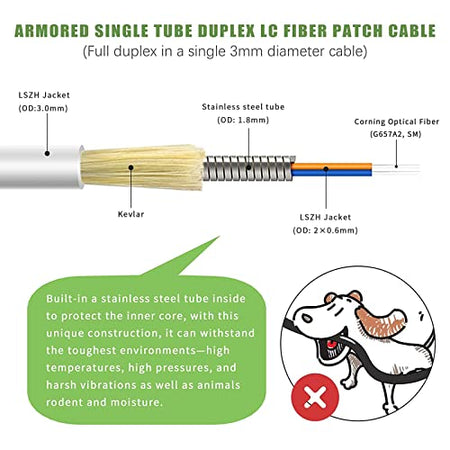 ARMORED SINGLE TUBE DUPLEX LC FIBER PATCH CABLE
(Full duplex in a single 3mm diameter cable)

LSZH Jacket
(OD:3.0mm)

Stainless steel tube
(OD: 1.8mm)

Corning Optical Fiber
(G657A2, SM)

Kevlar

LSZH Jacket
(OD: 2×0.6mm)

Built-in a stainless steel tube inside to protect the inner core, with this unique construction, it can withstand the toughest environments—high temperatures, high pressures, and harsh vibrations as well as animals rodent and moisture.