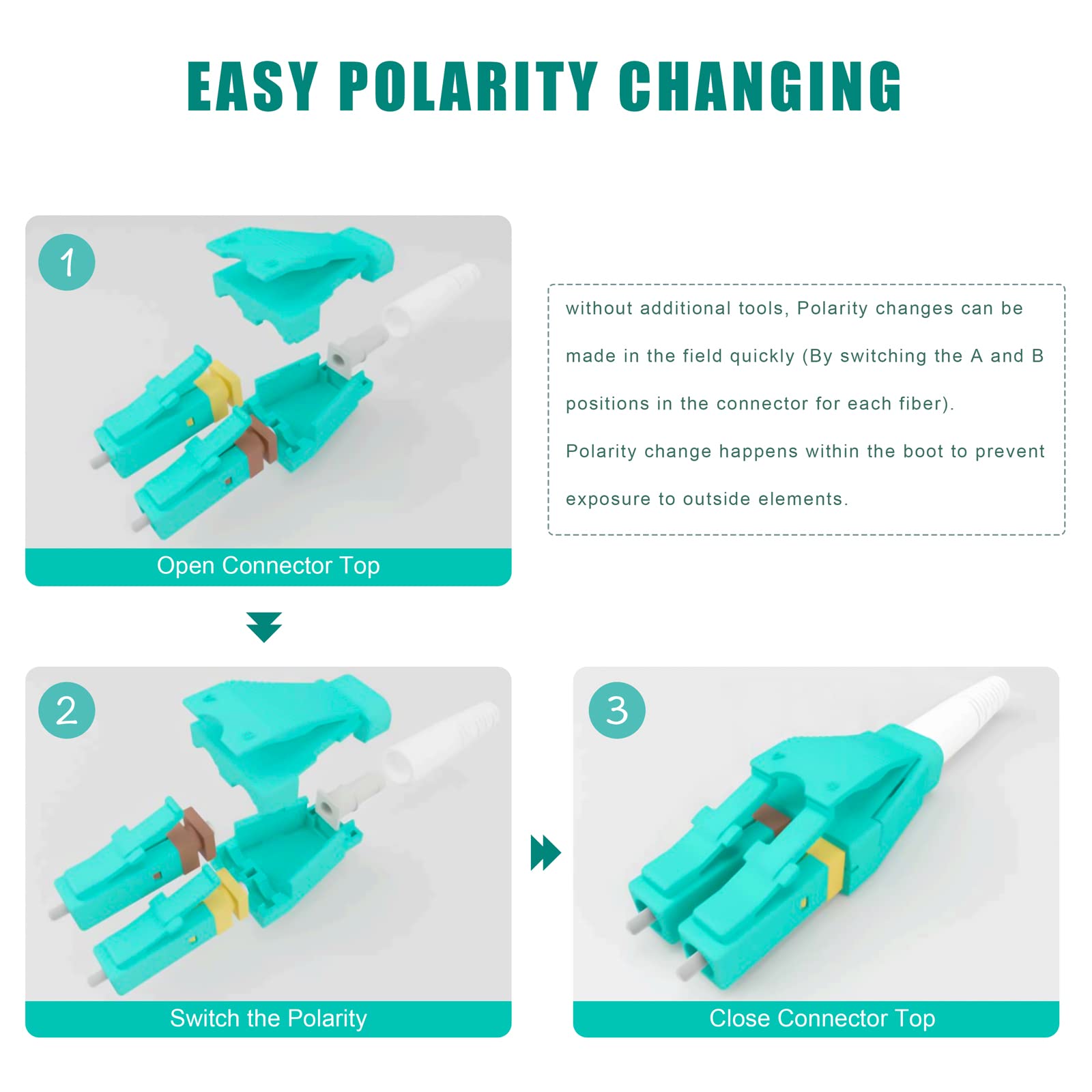 EASY POLARITY CHANGING

1

Open Connector Top

without additional tools, Polarity changes can be made in the field quickly (By switching the A and B positions in the connector for each fiber). Polarity change happens within the boot to prevent exposure to outside elements.

2

Switch the Polarity

3

Close Connector Top