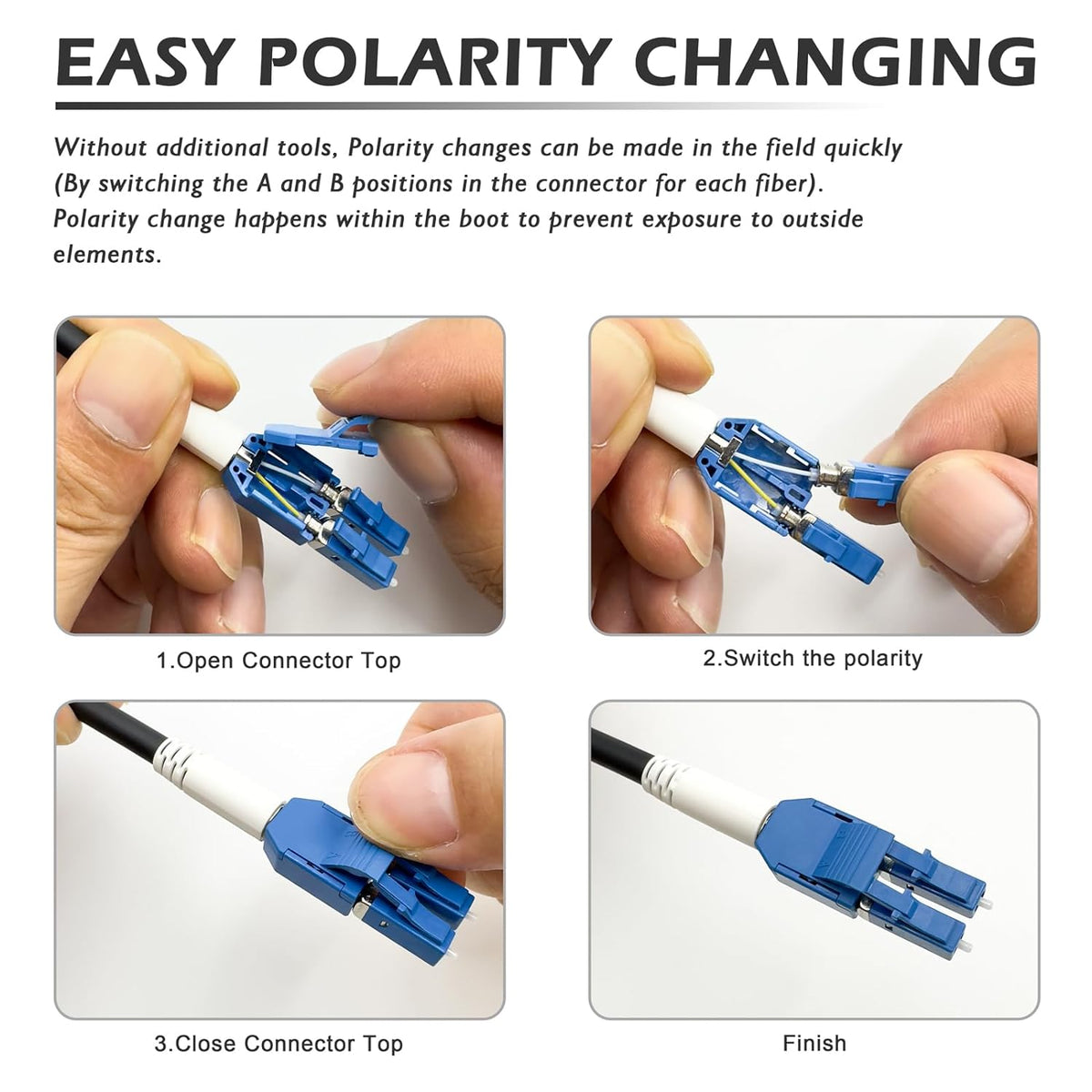 EASY POLARITY CHANGING

Without additional tools, Polarity changes can be made in the field quickly (By switching the A and B positions in the connector for each fiber). Polarity change happens within the boot to prevent exposure to outside elements.

1.Open Connector Top

2.Switch the polarity

3.Close Connector Top

Finish