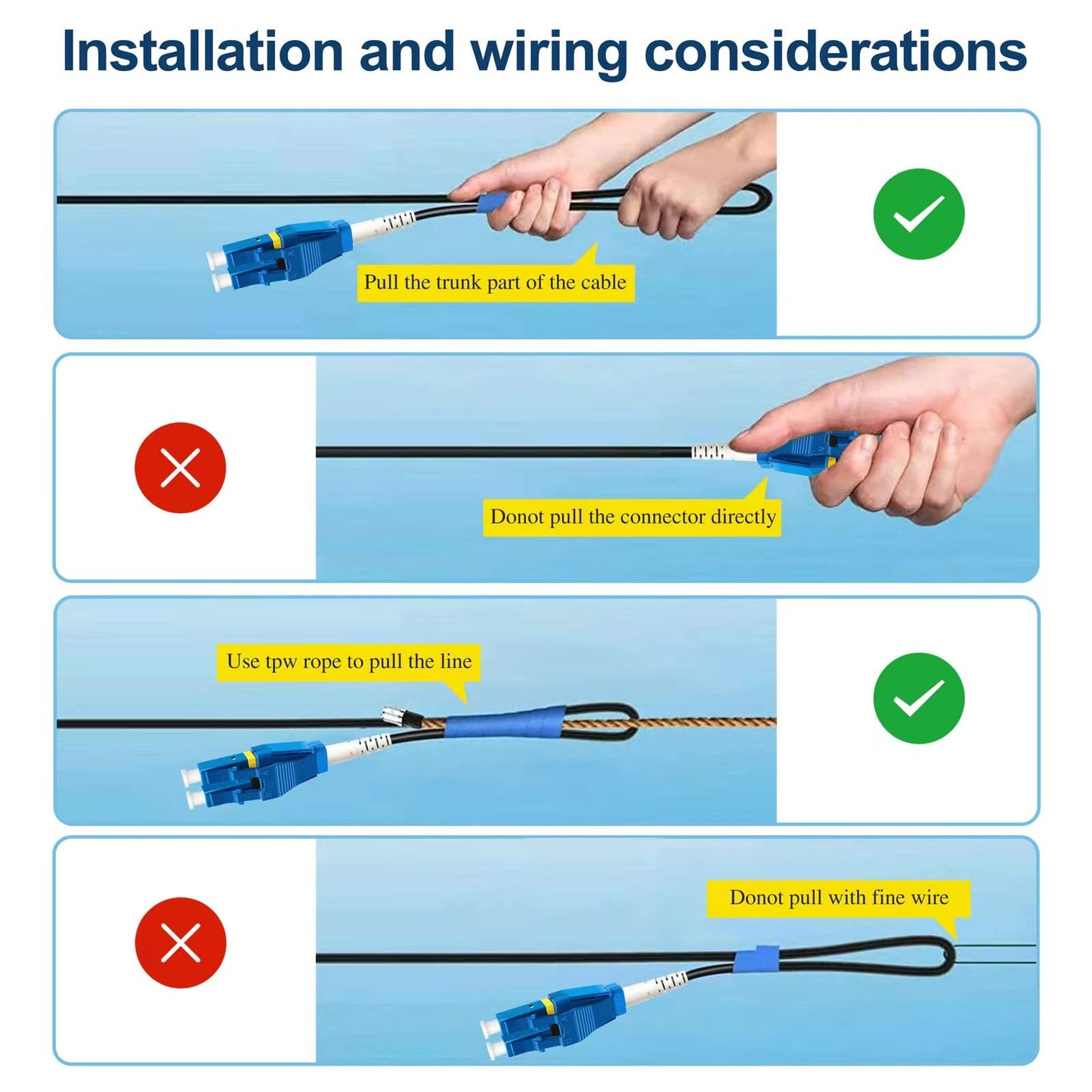 Installation and wiring considerations

Pull the trunk part of the cable

Donot pull the connector directly

Use tpw rope to pull the line

Donot pull with fine wire