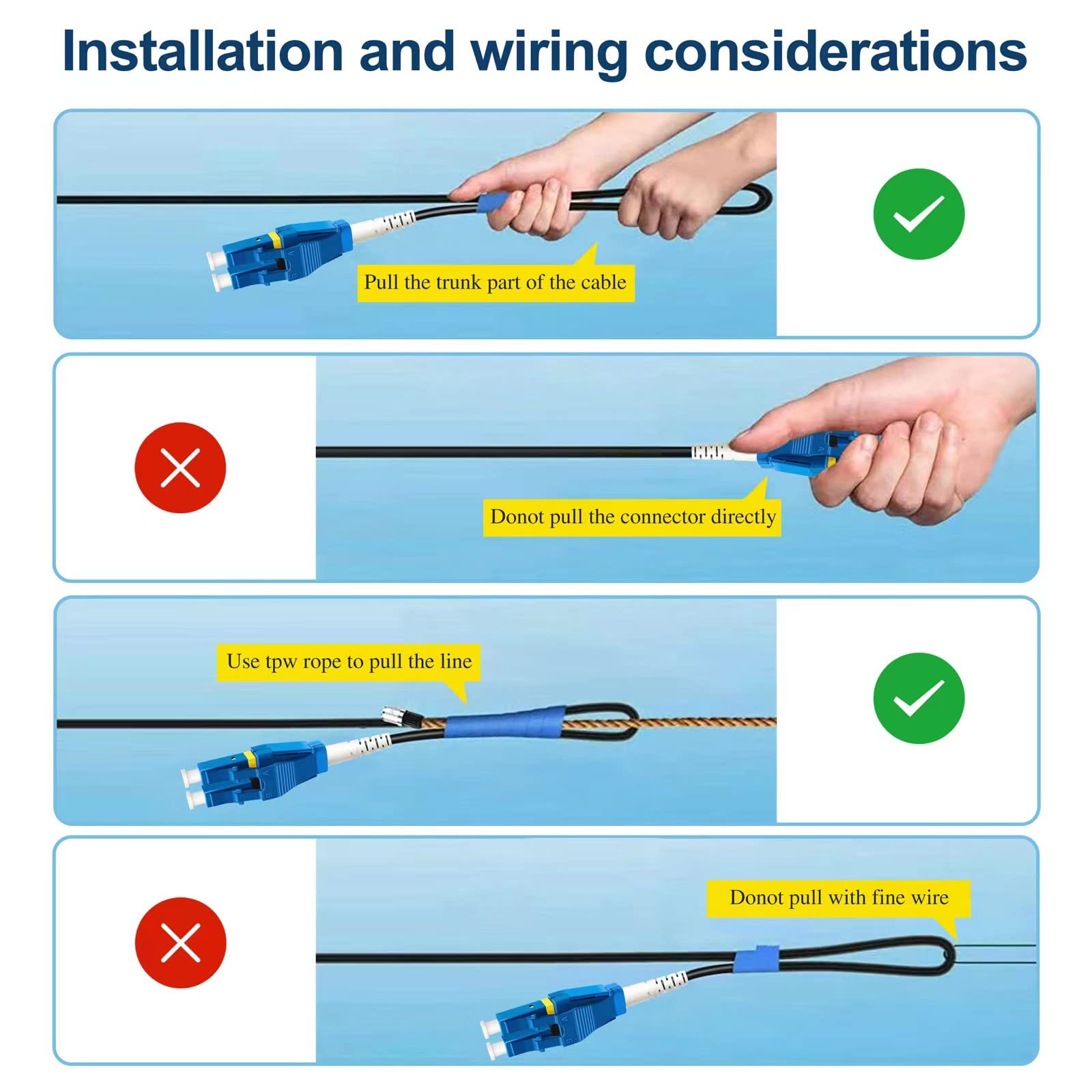 Installation and wiring considerations

Pull the trunk part of the cable

Donot pull the connector directly

Use tpw rope to pull the line

Donot pull with fine wire