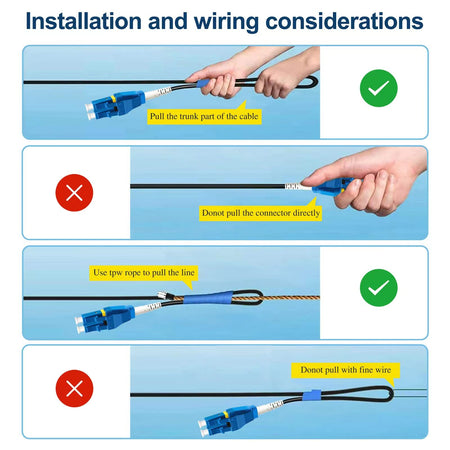 Installation and wiring considerations

Pull the trunk part of the cable

Donot pull the connector directly

Use tpw rope to pull the line

Donot pull with fine wire